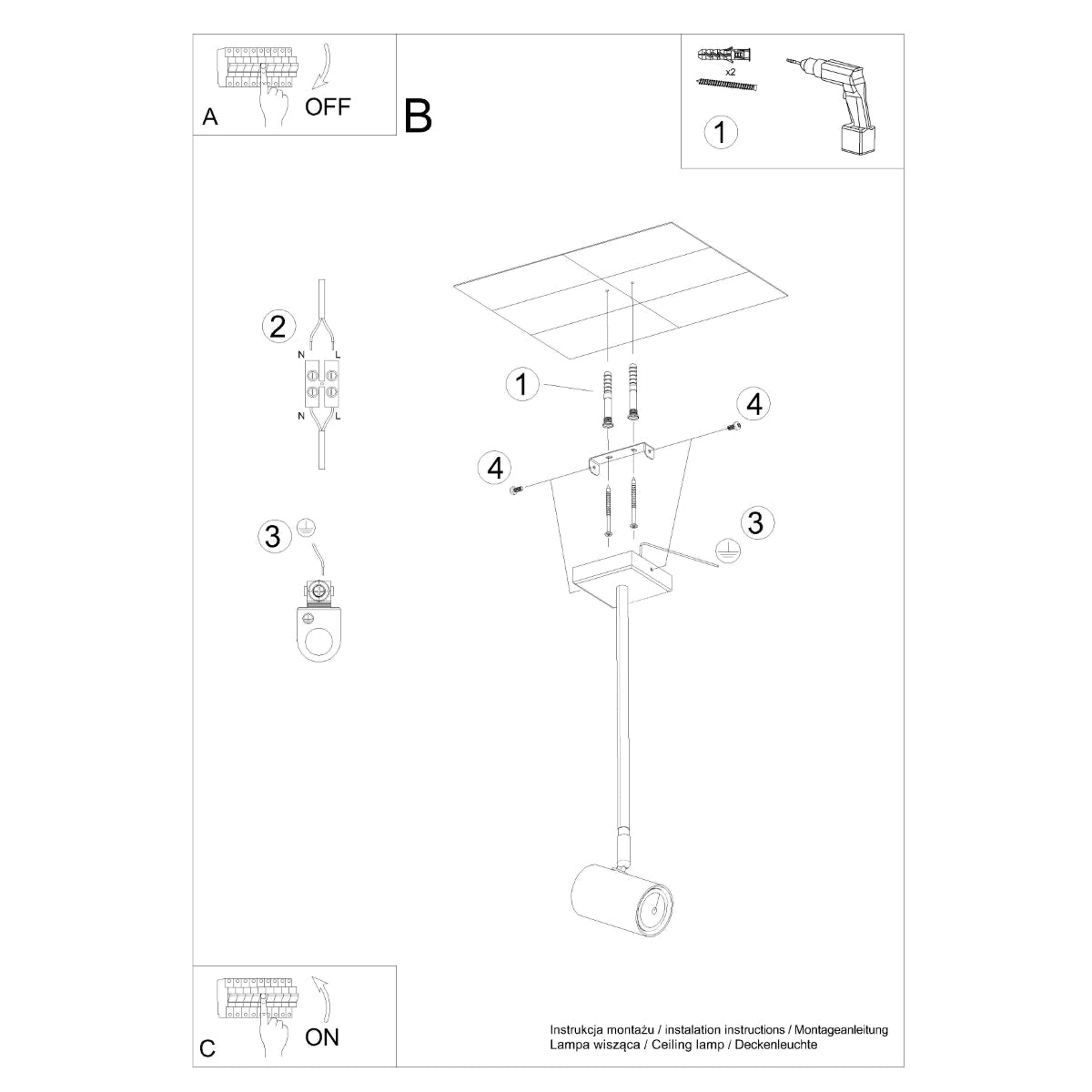 A
OFF

B

x2
1

2
N
L
N
L

3

1
4
4
3

C
ON

Instrukcja montażu / instalation instructions / Montageanleitung
Lampa wisząca / Ceiling lamp / Deckenleuchte